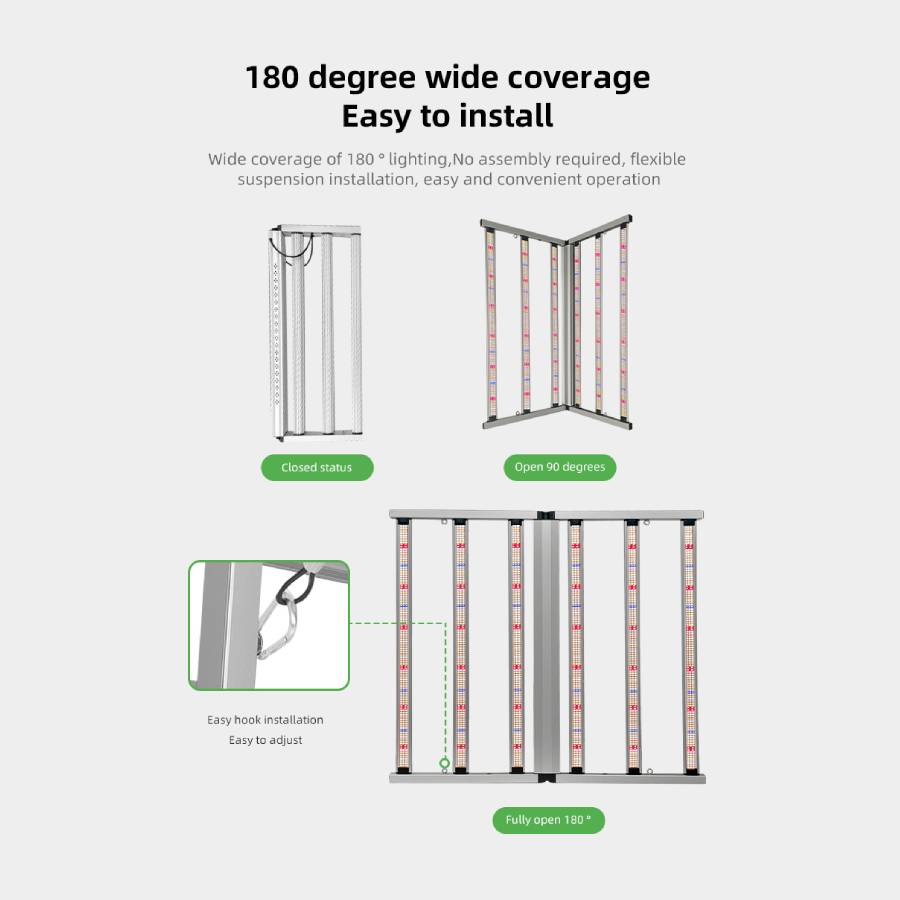 180 degree wide coverage
Easy to install

Wide coverage of 180 ° lighting,No assembly required, flexible suspension installation, easy and convenient operation

Closed status

Open 90 degrees

Easy hook installation
Easy to adjust

Fully open 180 °